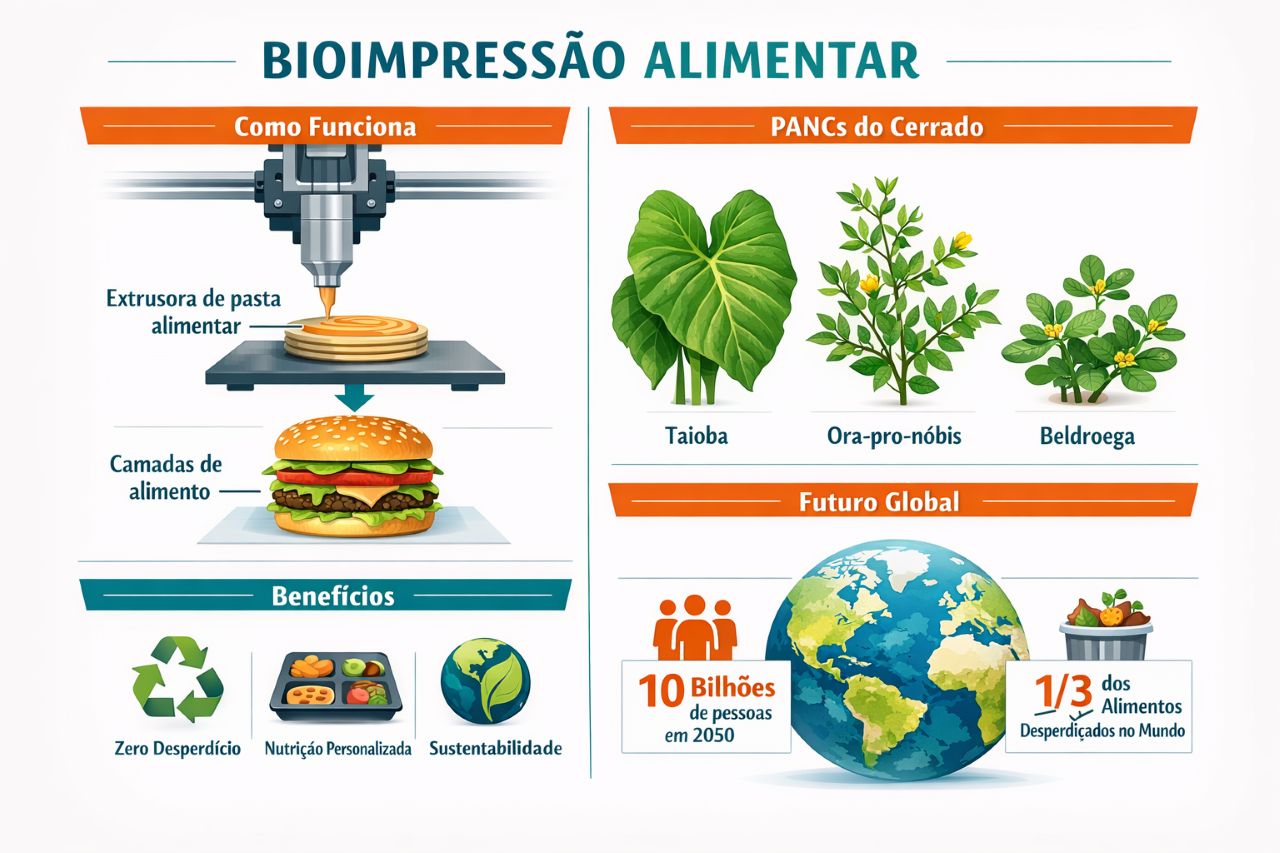 BIOIMPRESSÃO ALIMENTAR

Como Funciona

Extrusora de pasta alimentar

Camadas de alimento

Benefícios

Zero Desperdício

Nutrição Personalizada

Sustentabilidade

PANCs do Cerrado

Taioba

Ora-pro-nóbis

Beldroega

Futuro Global

10 Bilhões de pessoas em 2050

1/3 dos Alimentos Desperdiçados no Mundo